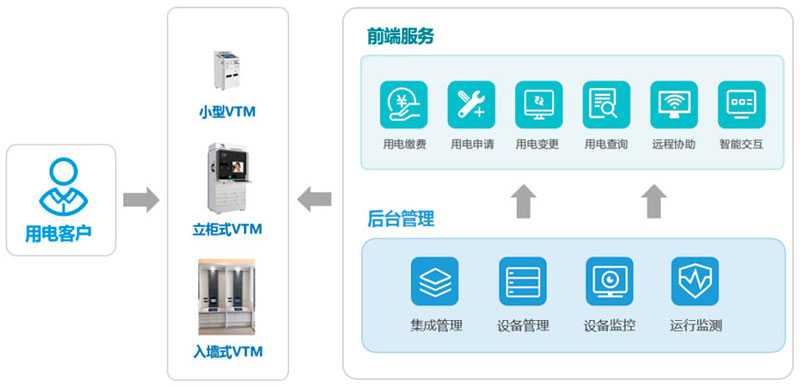 用电客户

小型VTM

立柜式VTM

入墙式VTM

前端服务

用电缴费
用电申请
用电变更
用电查询
远程协助
智能交互

后台管理

集成管理
设备管理
设备监控
运行监测